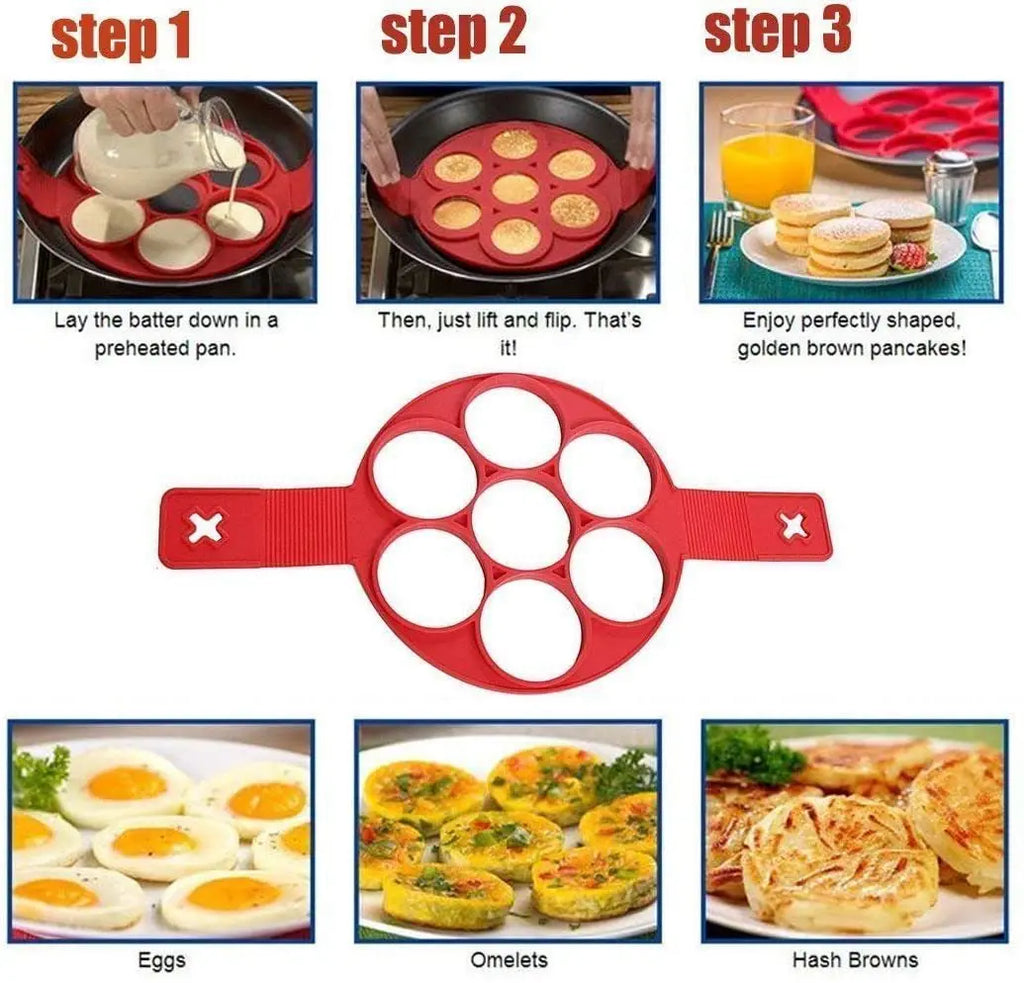 step 1

Lay the batter down in a preheated pan.

step 2

Then, just lift and flip. That's it!

step 3

Enjoy perfectly shaped, golden brown pancakes!

Eggs

Omelets

Hash Browns